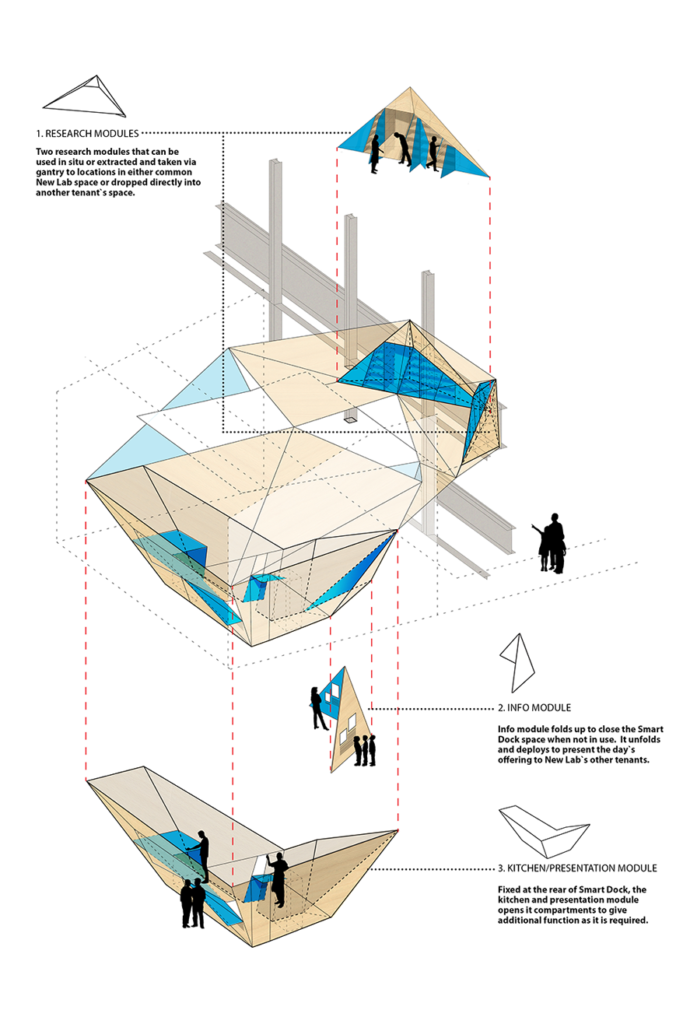 1. RESEARCH MODULES

Two research modules that can be used in situ or extracted and taken via gantry to locations in either common New Lab space or dropped directly into another tenant`s space.

2. INFO MODULE

Info module folds up to close the Smart Dock space when not in use. It unfolds and deploys to present the day`s offering to New Lab`s other tenants.

3. KITCHEN/PRESENTATION MODULE

Fixed at the rear of Smart Dock, the kitchen and presentation module opens it compartments to give additional function as it is required.