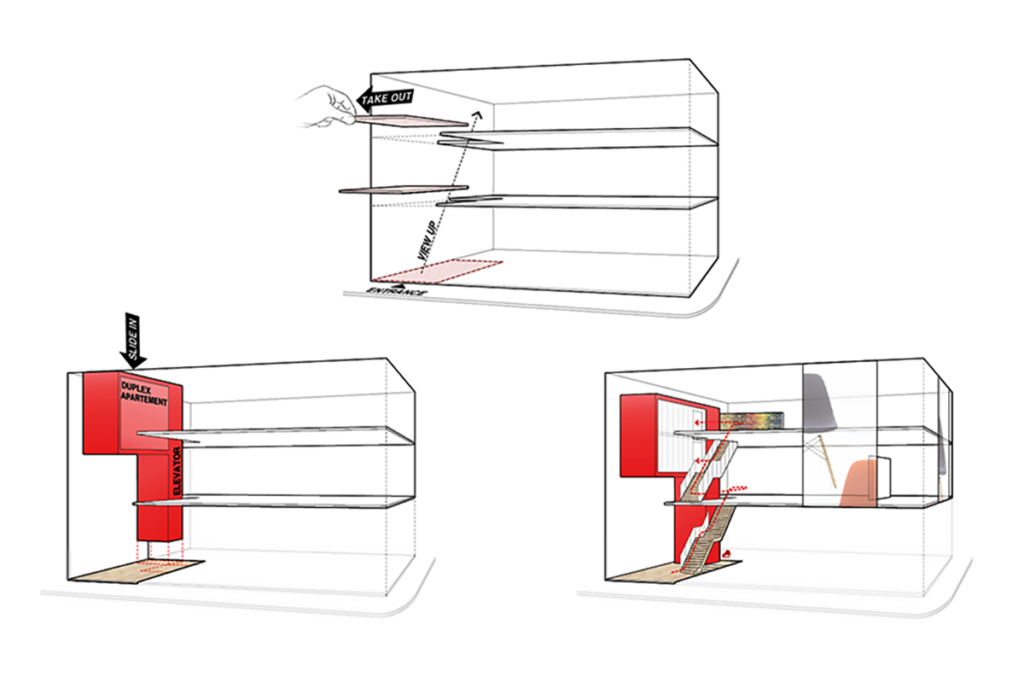 TAKE OUT

VIEW UP

ENTRANCE

SLIDE IN

DUPLEX APARTEMENT

ELEVATOR